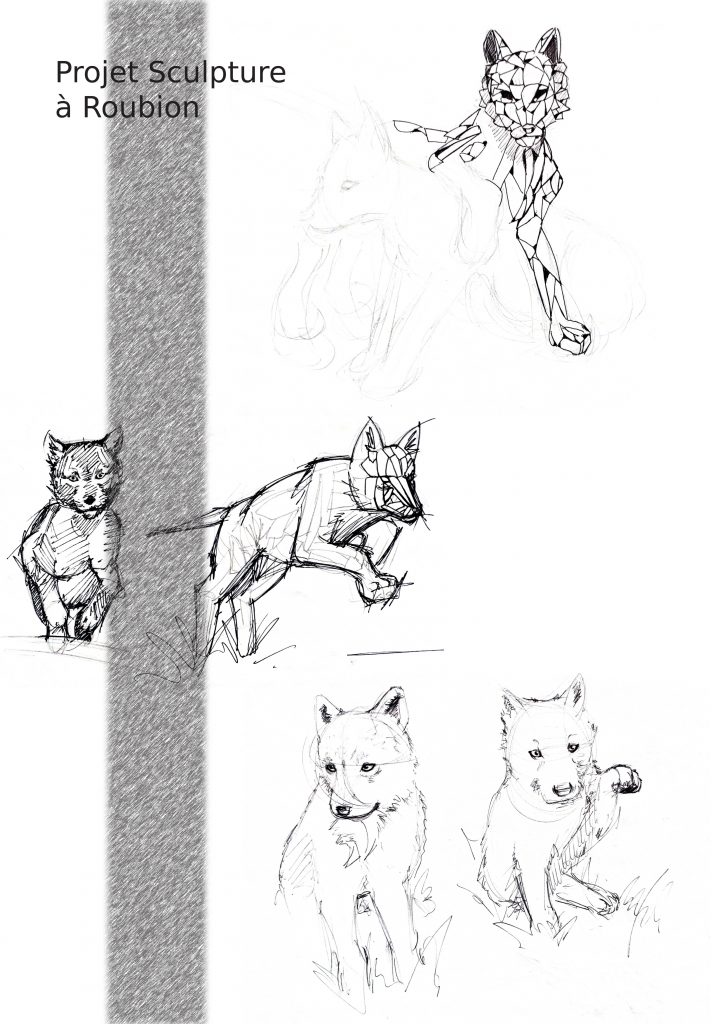 Projet Sculpture
à Roubion